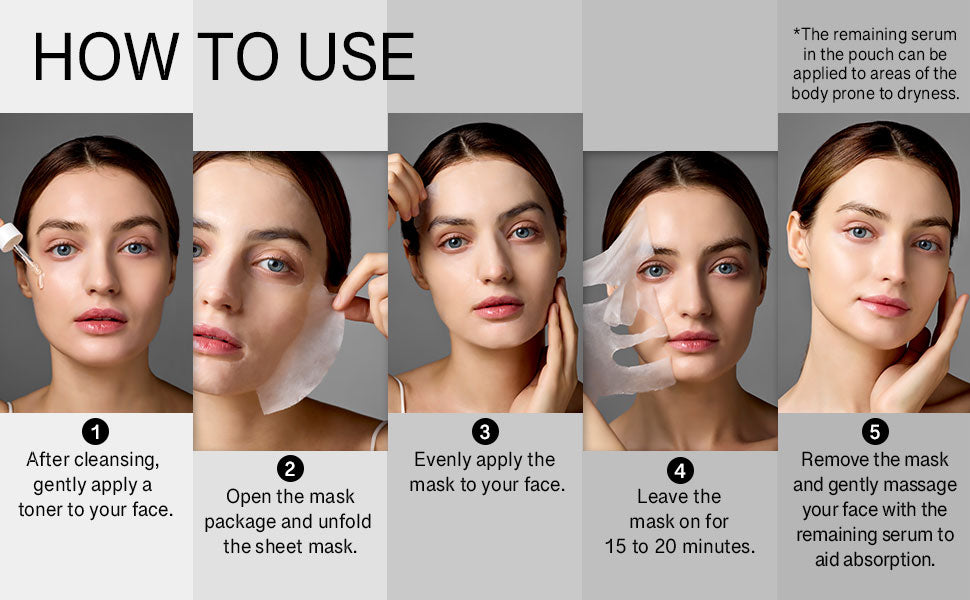 HOW TO USE

*The remaining serum in the pouch can be applied to areas of the body prone to dryness.

1
After cleansing, gently apply a toner to your face.

2
Open the mask package and unfold the sheet mask.

3
Evenly apply the mask to your face.

4
Leave the mask on for 15 to 20 minutes.

5
Remove the mask and gently massage your face with the remaining serum to aid absorption.